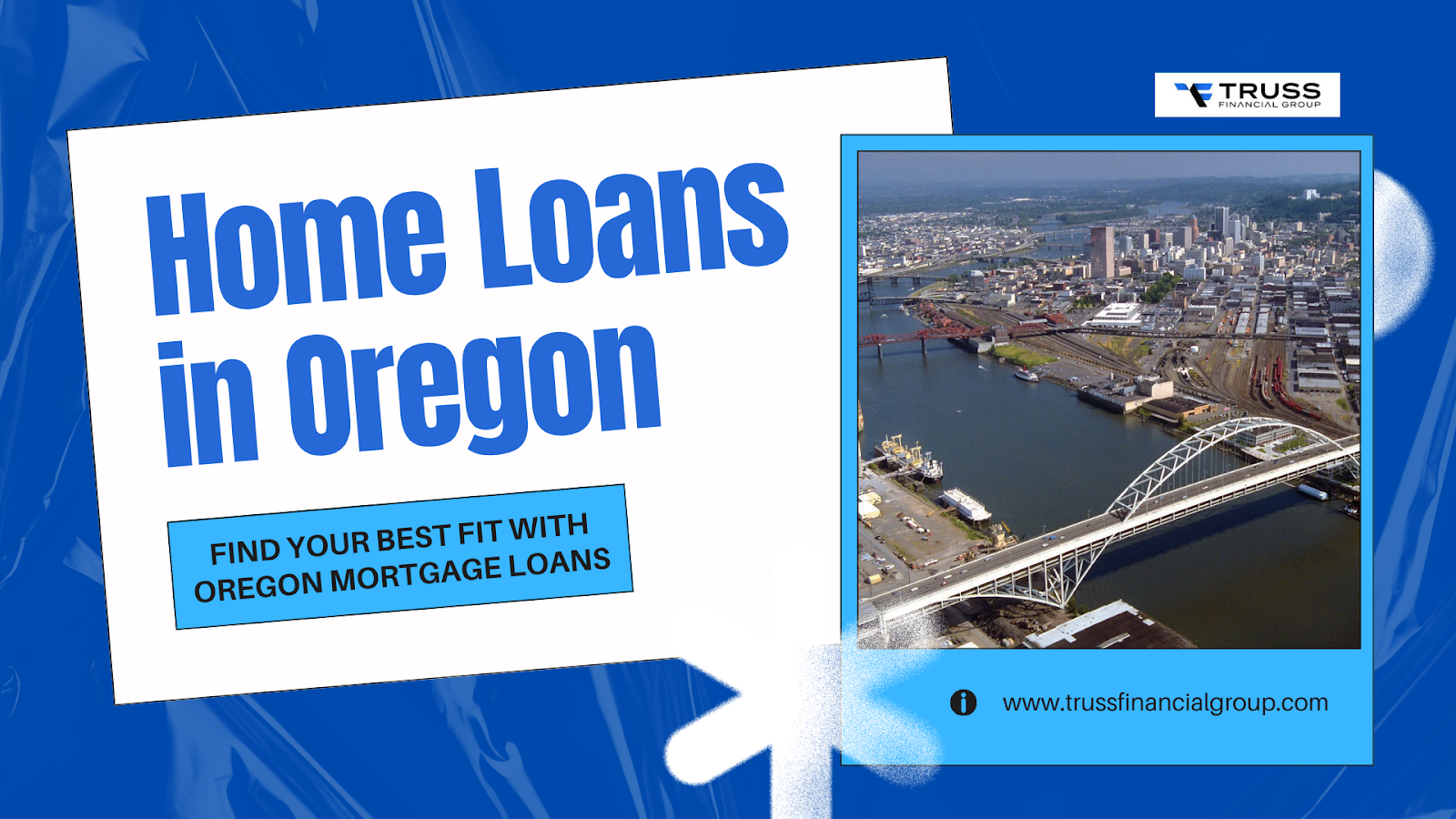 TRUSS
FINANCIAL GROUP

Home Loans in Oregon

FIND YOUR BEST FIT WITH OREGON MORTGAGE LOANS

www.trussfinancialgroup.com